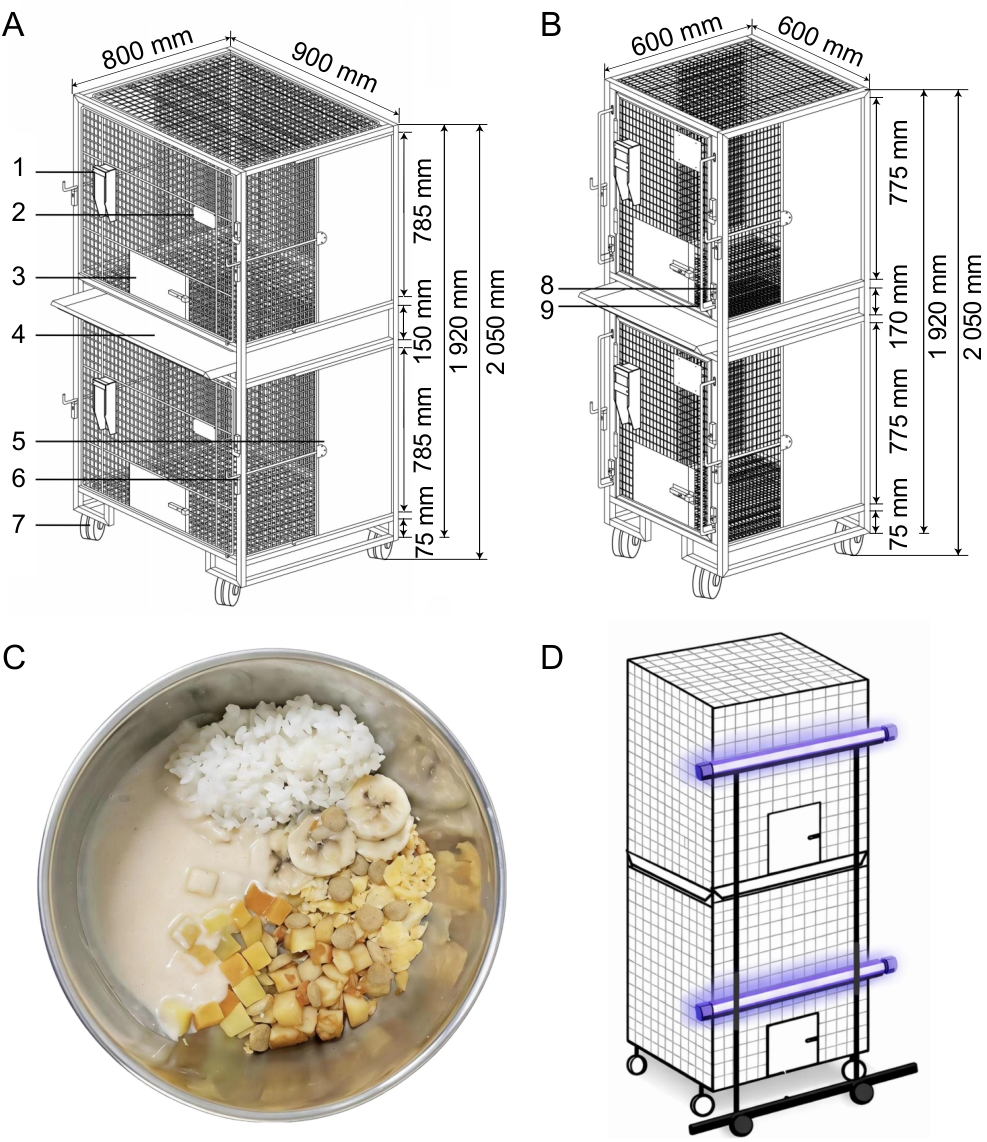 A

800 mm
900 mm
1
2
3
4
5
6
7
785 mm
150 mm
785 mm
75 mm
1 920 mm
2 050 mm

B

600 mm
600 mm
8
9
775 mm
170 mm
775 mm
75 mm
1 920 mm
2 050 mm

C

D